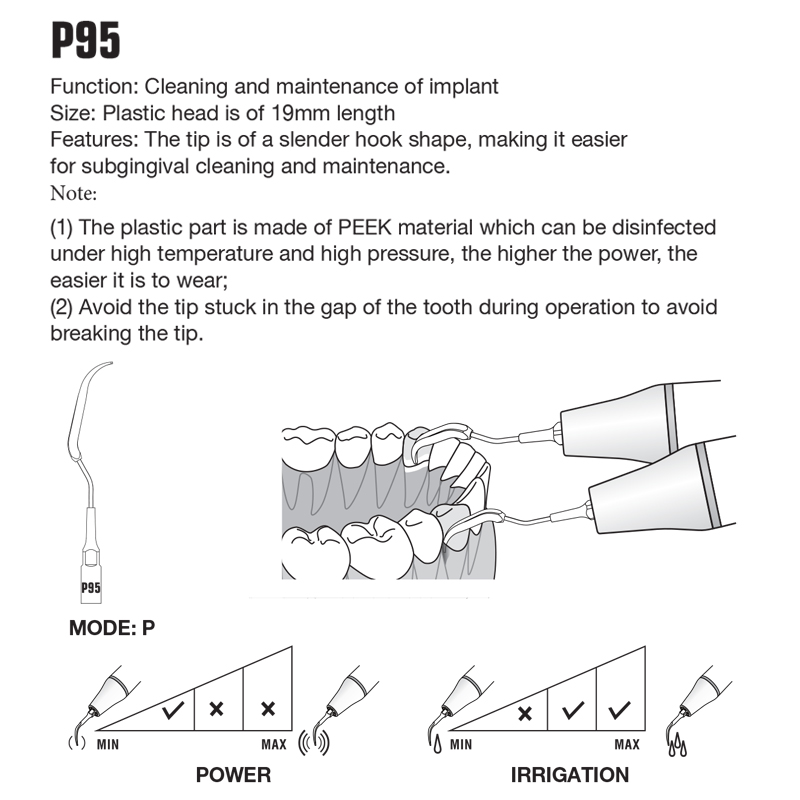 P95

Function: Cleaning and maintenance of implant
Size: Plastic head is of 19mm length
Features: The tip is of a slender hook shape, making it easier for subgingival cleaning and maintenance.
Note:

(1) The plastic part is made of PEEK material which can be disinfected under high temperature and high pressure, the higher the power, the easier it is to wear;
(2) Avoid the tip stuck in the gap of the tooth during operation to avoid breaking the tip.

P95

MODE: P

✓ × ×
MIN MAX
POWER

× ✓ ✓
MIN MAX
IRRIGATION