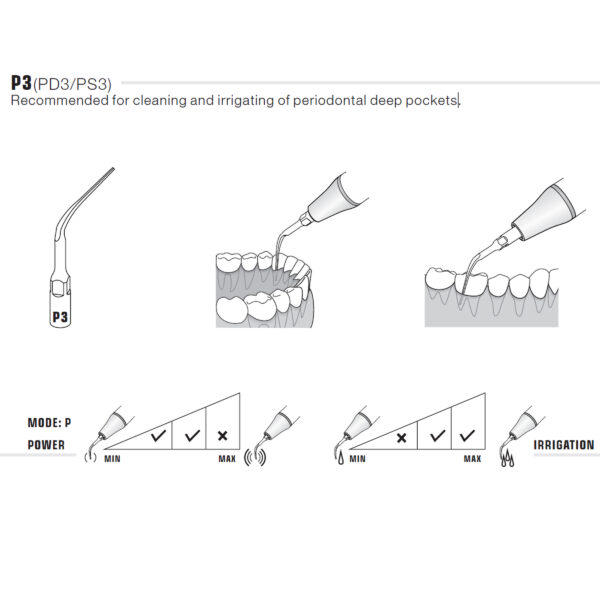 P3(PD3/PS3)
Recommended for cleaning and irrigating of periodontal deep pockets.

P3

MODE: P
POWER

MIN ✓ ✓ × MAX

MIN × ✓ ✓ MAX

IRRIGATION